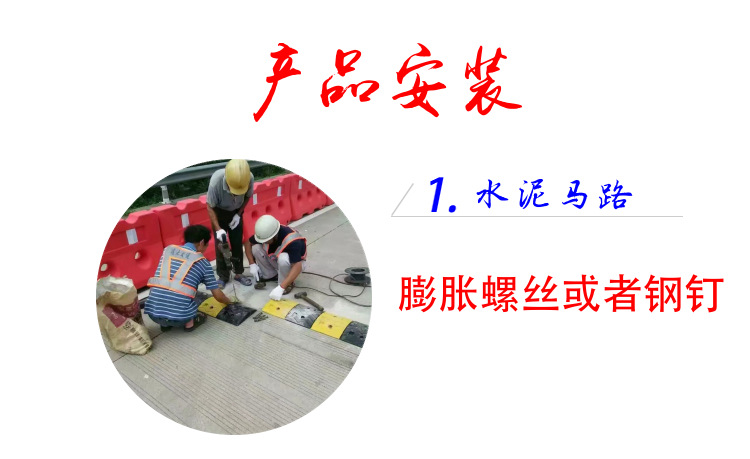 产品安装

1. 水泥马路

膨胀螺丝或者钢钉