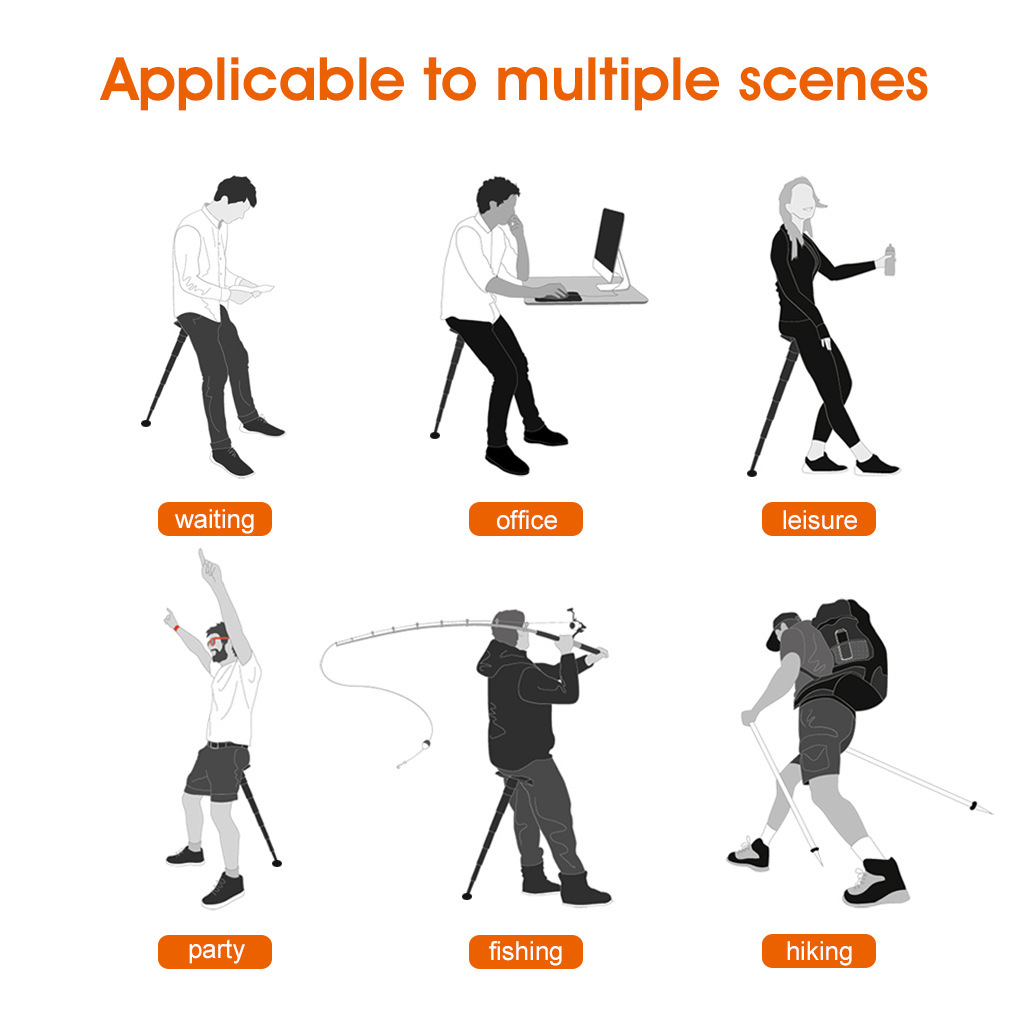 Applicable to multiple scenes

waiting

office

leisure

party

fishing

hiking