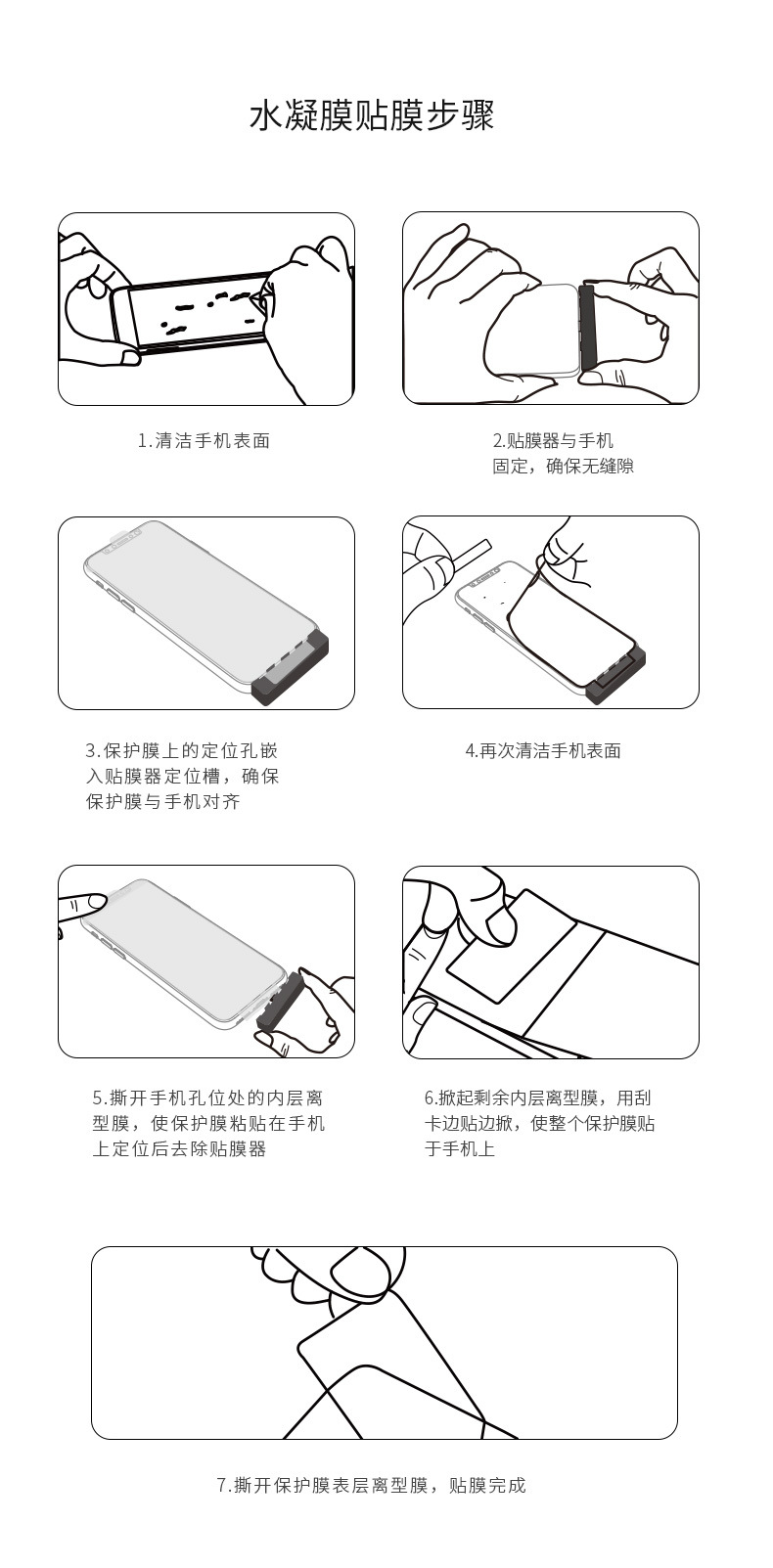 水凝膜贴膜步骤

1.清洁手机表面

2.贴膜器与手机固定，确保无缝隙

3.保护膜上的定位孔嵌入贴膜器定位槽，确保保护膜与手机对齐

4.再次清洁手机表面

5.撕开手机孔位处的内层离型膜，使保护膜粘贴在手机上定位后去除贴膜器

6.掀起剩余内层离型膜，用刮卡边贴边掀，使整个保护膜贴于手机上

7.撕开保护膜表层离型膜，贴膜完成