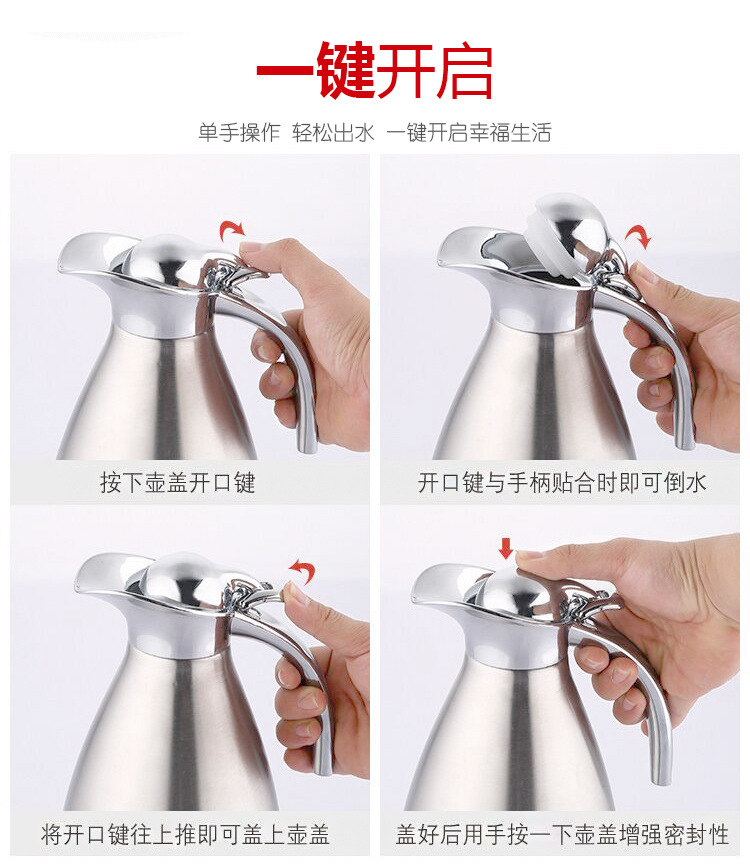 一键开启

单手操作 轻松出水 一键开启幸福生活

按下壶盖开口键

开口键与手柄贴合时即可倒水

将开口键往上推即可盖上壶盖

盖好后用手按一下壶盖增强密封性