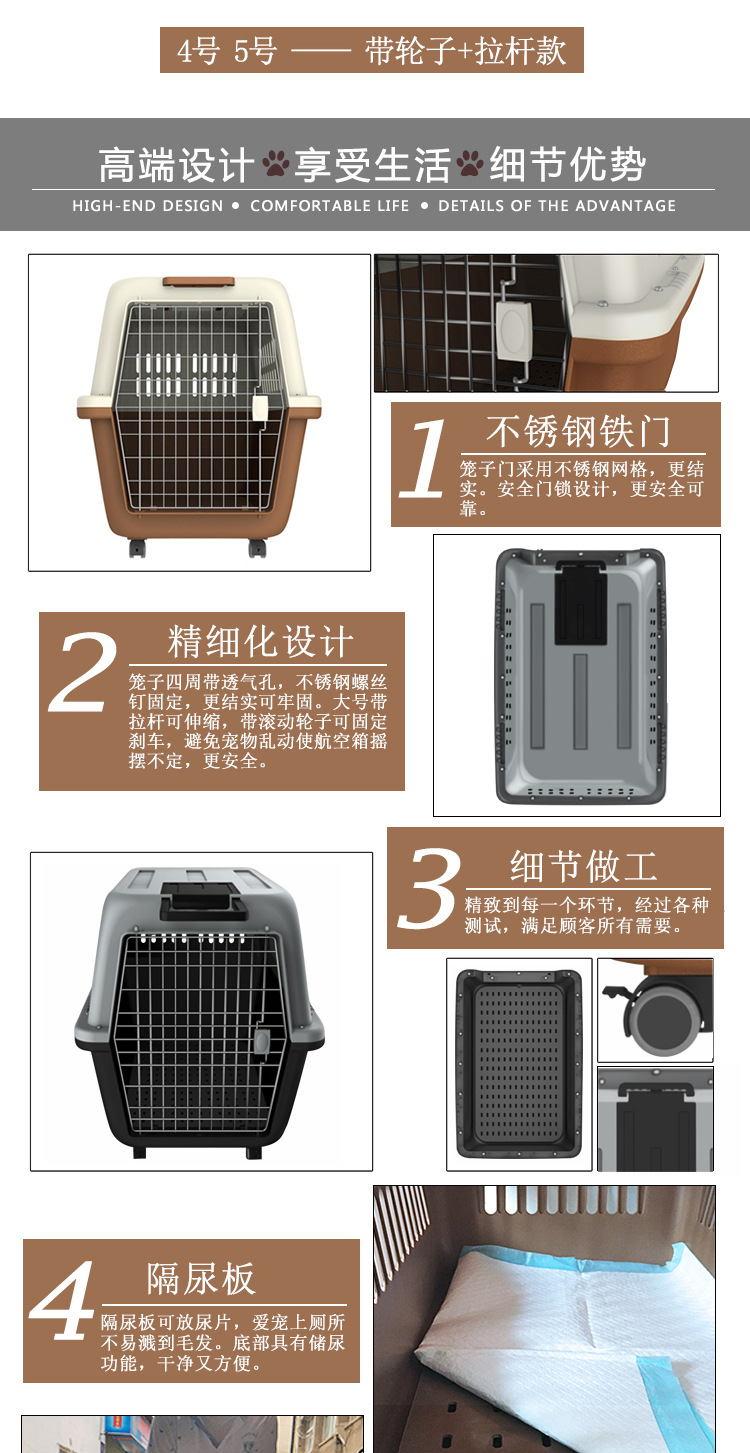 4号 5号 —— 带轮子+拉杆款

高端设计 享受生活 细节优势

HIGH-END DESIGN • COMFORTABLE LIFE • DETAILS OF THE ADVANTAGE

1 不锈钢铁门

笼子门采用不锈钢网格，更结实。安全门锁设计，更安全可靠。

2 精细化设计

笼子四周带透气孔，不锈钢螺丝钉固定，更结实可牢固。大号带拉杆可伸缩，带滚动轮子可固定刹车，避免宠物乱动使航空箱摇摆不定，更安全。

3 细节做工

精致到每一个环节，经过各种测试，满足顾客所有需要。

4 隔尿板

隔尿板可放尿片，爱宠上厕所不易溅到毛发。底部具有储尿功能，干净又方便。