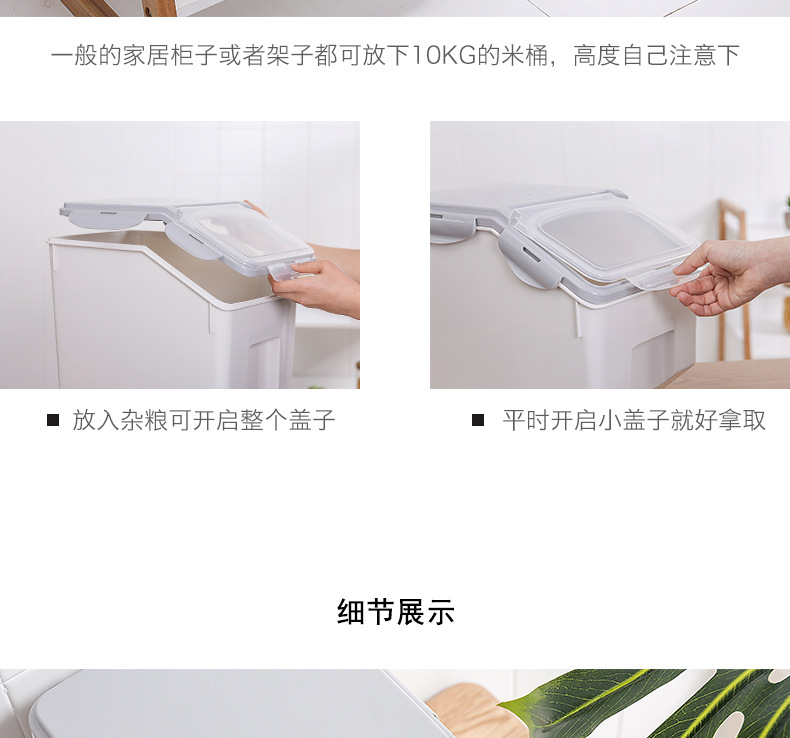 一般的家居柜子或者架子都可放下10KG的米桶，高度自己注意下

■ 放入杂粮可开启整个盖子

■ 平时开启小盖子就好拿取

细节展示