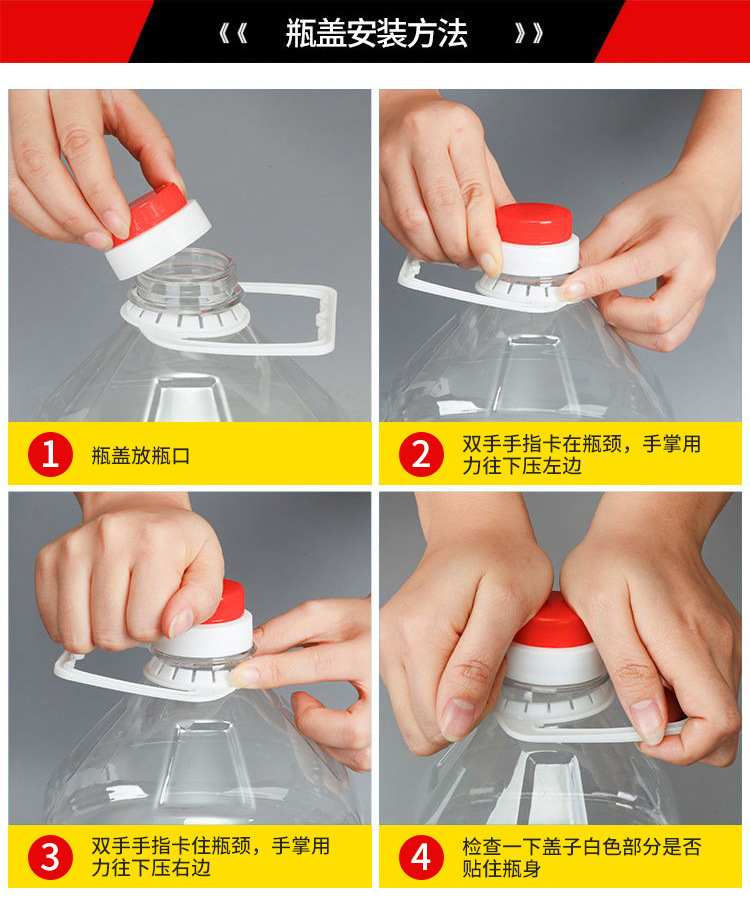 《《　瓶盖安装方法　》》

1 瓶盖放瓶口

2 双手手指卡在瓶颈，手掌用力往下压左边

3 双手手指卡住瓶颈，手掌用力往下压右边

4 检查一下盖子白色部分是否贴住瓶身