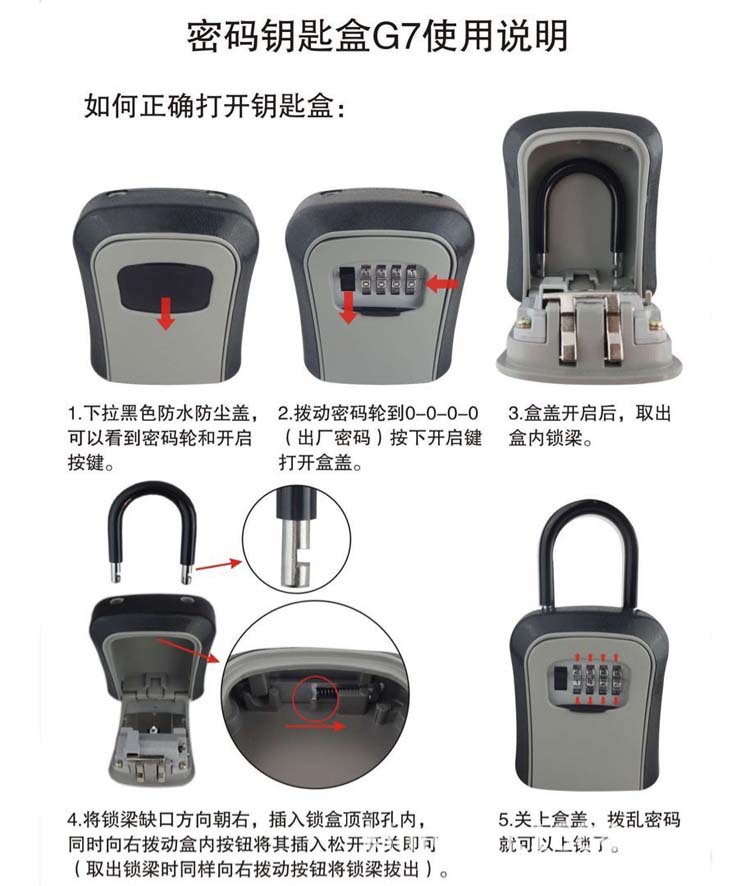 密码钥匙盒G7使用说明

如何正确打开钥匙盒：

1.下拉黑色防水防尘盖，可以看到密码轮和开启按键。

2.拨动密码轮到0-0-0-0（出厂密码）按下开启键打开盒盖。

3.盒盖开启后，取出盒内锁梁。

4.将锁梁缺口方向朝右，插入锁盒顶部孔内，同时向右拨动盒内按钮将其插入松开开关即可（取出锁梁时同样向右拨动按钮将锁梁拔出）。

5.关上盒盖，拨乱密码就可以上锁了。