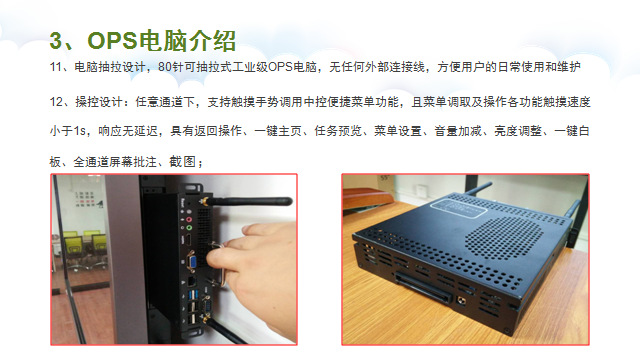 3、OPS电脑介绍

11、电脑抽拉设计，80针可抽拉式工业级OPS电脑，无任何外部连接线，方便用户的日常使用和维护

12、操控设计：任意通道下，支持触摸手势调用中控便捷菜单功能，且菜单调取及操作各功能触摸速度小于1s，响应无延迟，具有返回操作、一键主页、任务预览、菜单设置、音量加减、亮度调整、一键白板、全通道屏幕批注、截图；