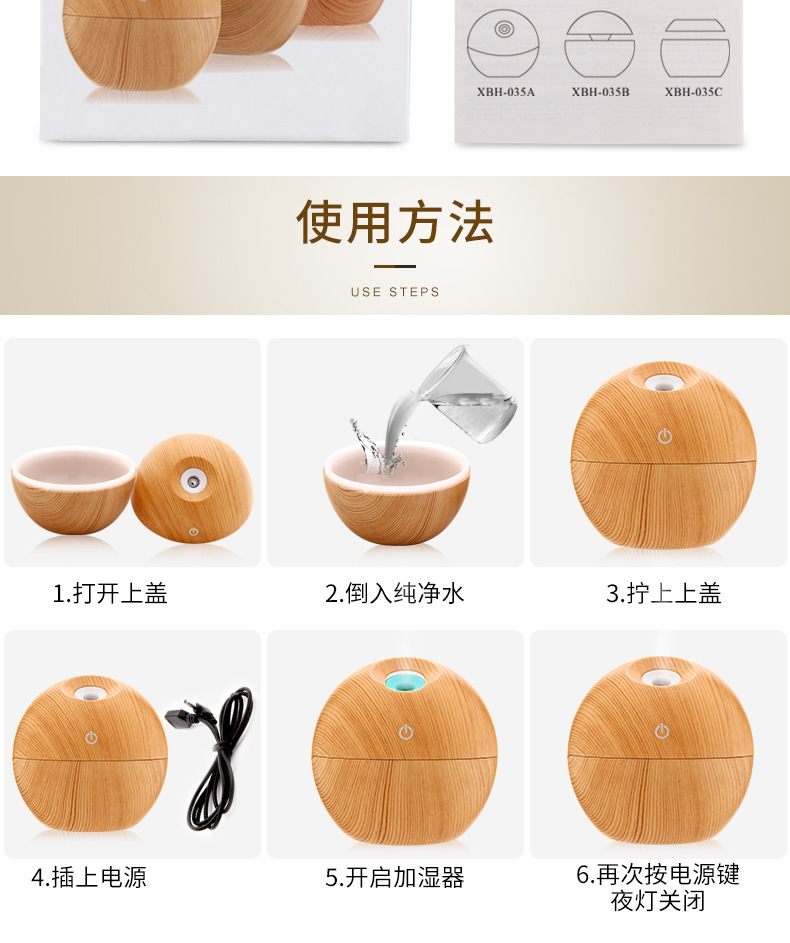 XBH-035A XBH-035B XBH-035C

使用方法

USE STEPS

1.打开上盖

2.倒入纯净水

3.拧上上盖

4.插上电源

5.开启加湿器

6.再次按电源键
夜灯关闭