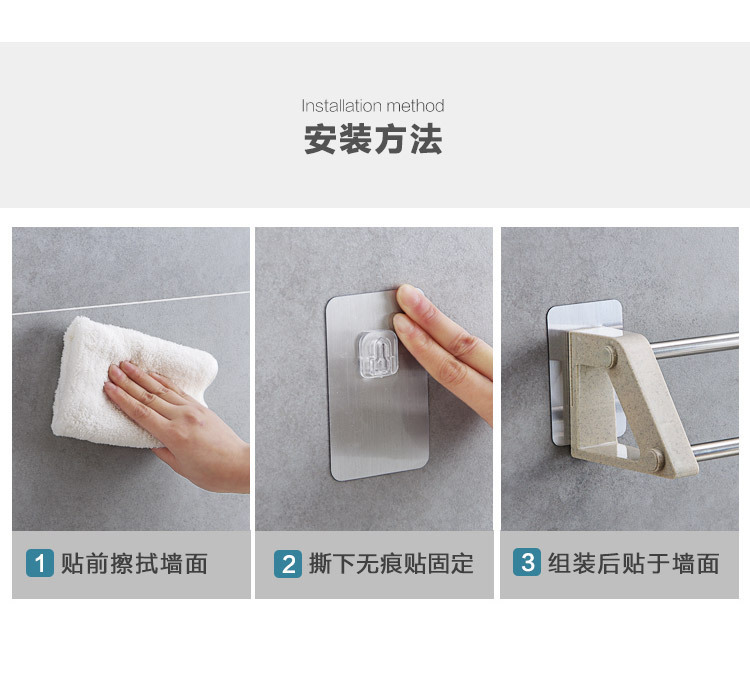 Installation method
安装方法

1 贴前擦拭墙面

2 撕下无痕贴固定

3 组装后贴于墙面