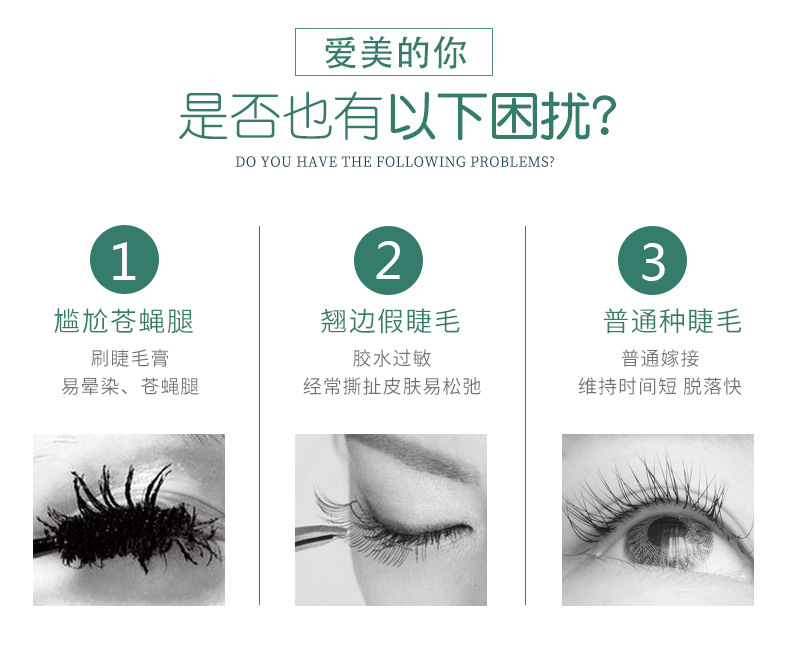 爱美的你

是否也有以下困扰?

DO YOU HAVE THE FOLLOWING PROBLEMS?

1

尴尬苍蝇腿

刷睫毛膏

易晕染、苍蝇腿

2

翘边假睫毛

胶水过敏

经常撕扯皮肤易松弛

3

普通种睫毛

普通嫁接

维持时间短 脱落快