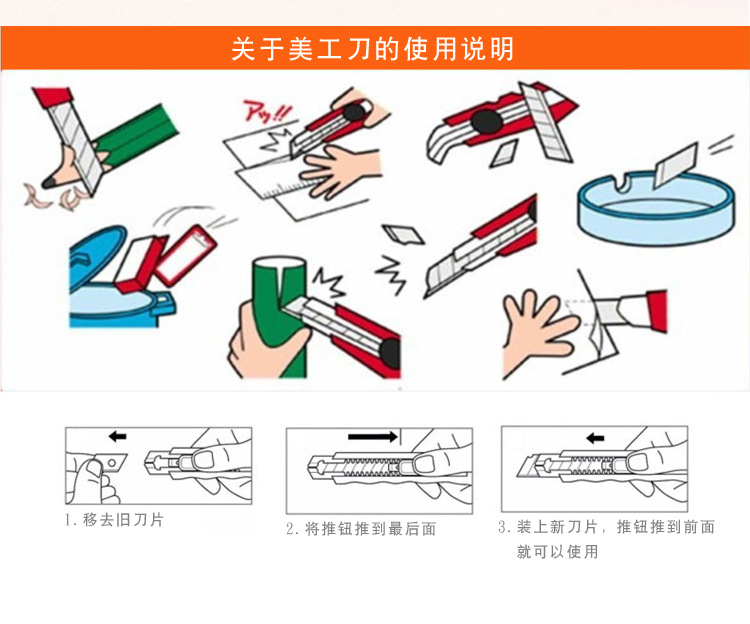 关于美工刀的使用说明

アッ!!

1. 移去旧刀片

2. 将推钮推到最后面

3. 装上新刀片，推钮推到前面就可以使用