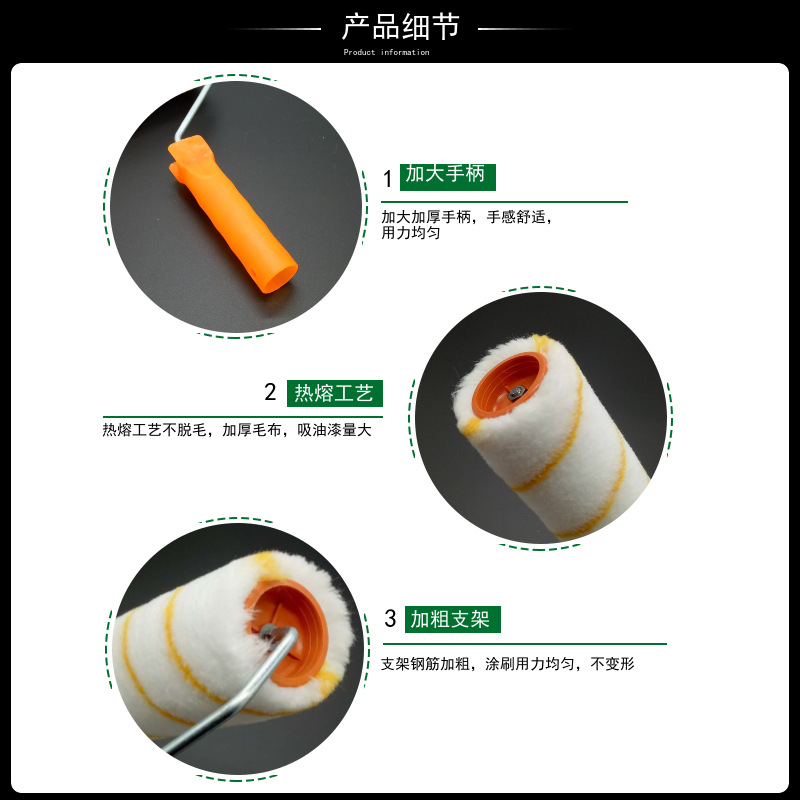 产品细节
Product information

1 加大手柄
加大加厚手柄，手感舒适，用力均匀

2 热熔工艺
热熔工艺不脱毛，加厚毛布，吸油漆量大

3 加粗支架
支架钢筋加粗，涂刷用力均匀，不变形