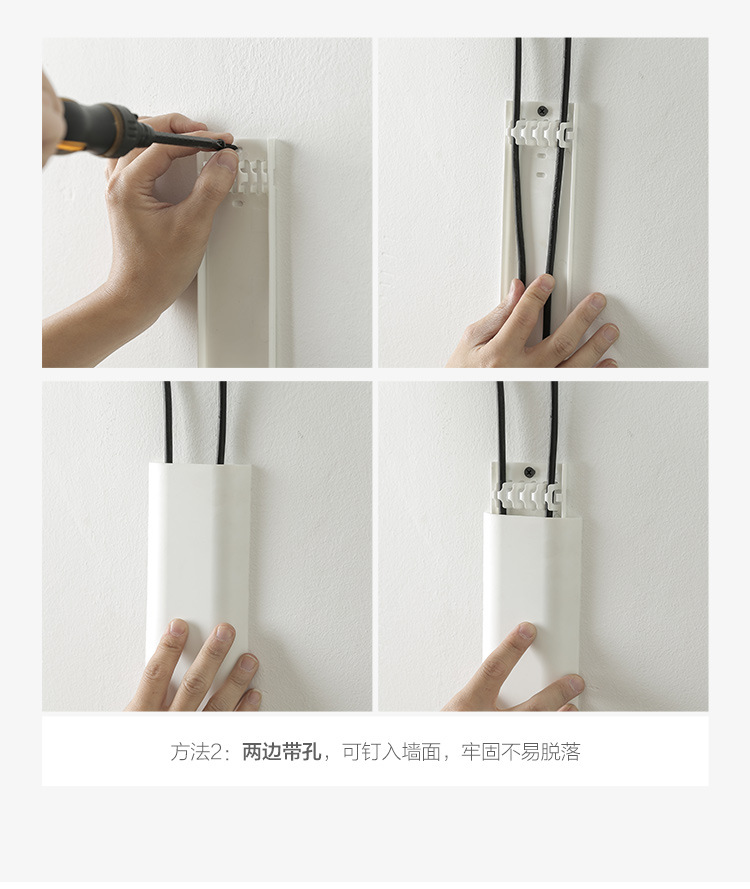 方法2：两边带孔，可钉入墙面，牢固不易脱落