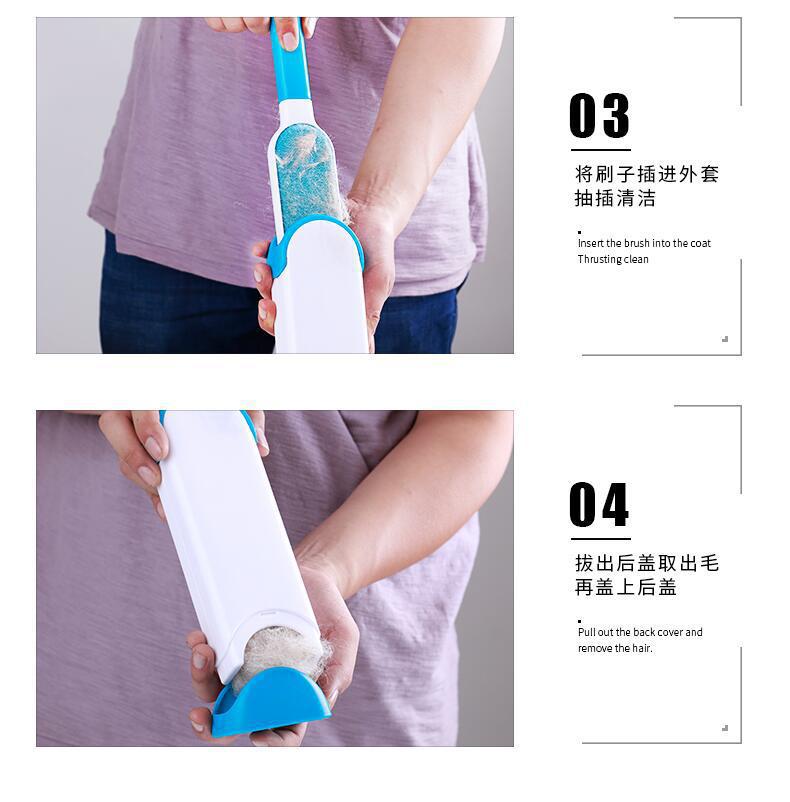 03

将刷子插进外套
抽插清洁

Insert the brush into the coat
Thrusting clean

04

拔出后盖取出毛
再盖上后盖

Pull out the back cover and
remove the hair.