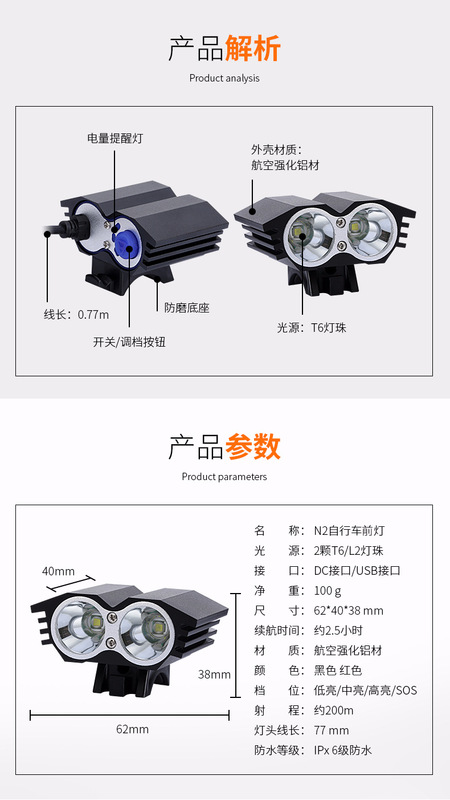 产品解析
Product analysis

电量提醒灯

外壳材质：
航空强化铝材

线长：0.77m

防磨底座

开关/调档按钮

光源：T6灯珠

产品参数
Product parameters

40mm

38mm

62mm

名 称：N2自行车前灯
光 源：2颗T6/L2灯珠
接 口：DC接口/USB接口
净 重：100 g
尺 寸：62*40*38 mm
续航时间：约2.5小时
材 质：航空强化铝材
颜 色：黑色 红色
档 位：低亮/中亮/高亮/SOS
射 程：约200m
灯头线长：77 mm
防水等级：IPx 6级防水