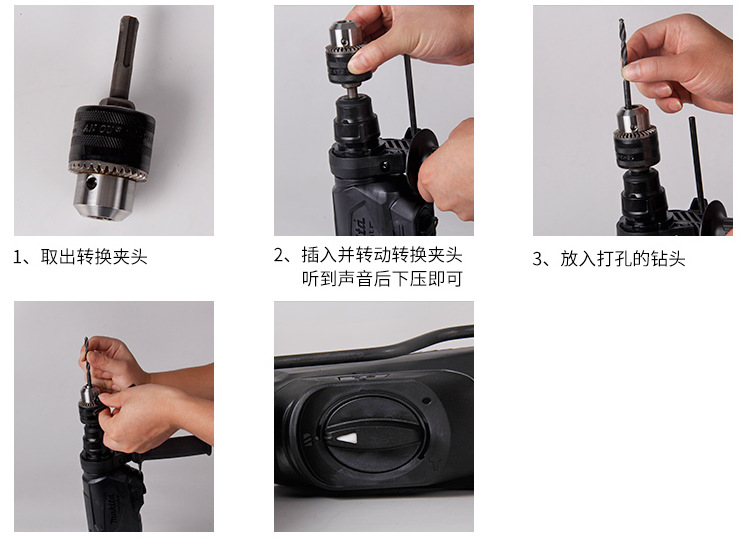 1、取出转换夹头

2、插入并转动转换夹头
听到声音后下压即可

3、放入打孔的钻头