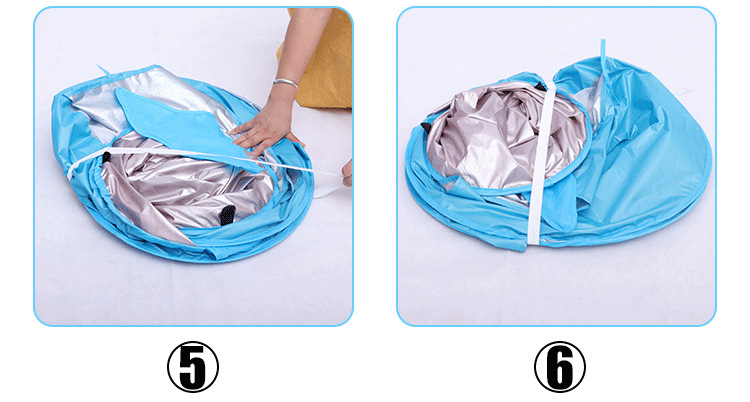 ⑤

⑥