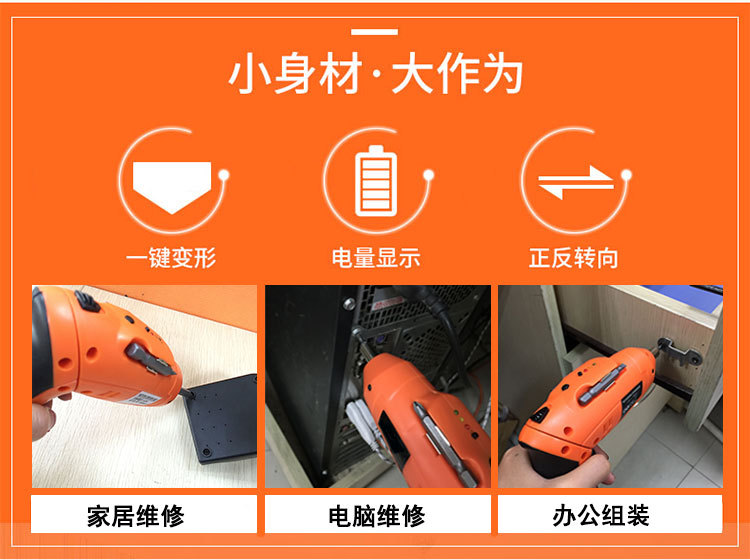 小身材·大作为

一键变形

电量显示

正反转向

家居维修

电脑维修

办公组装