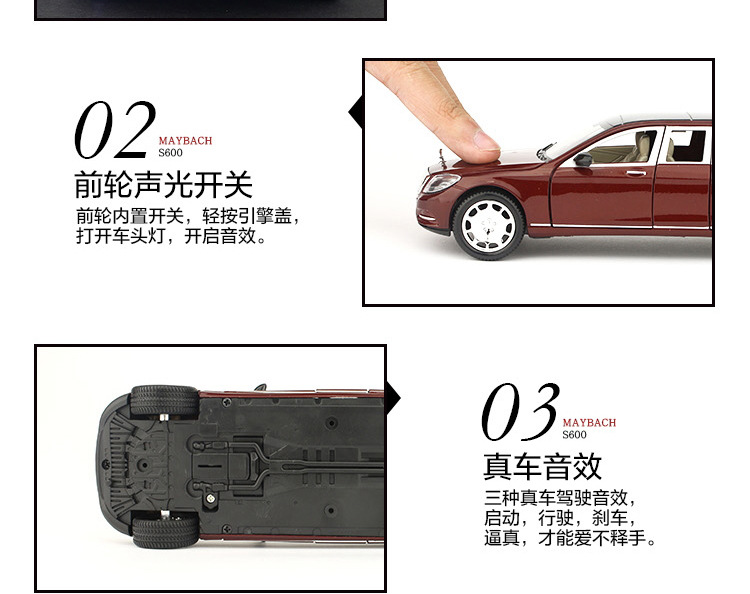 02
MAYBACH
S600

前轮声光开关

前轮内置开关，轻按引擎盖，打开车头灯，开启音效。

03
MAYBACH
S600

真车音效

三种真车驾驶音效，启动，行驶，刹车，逼真，才能爱不释手。