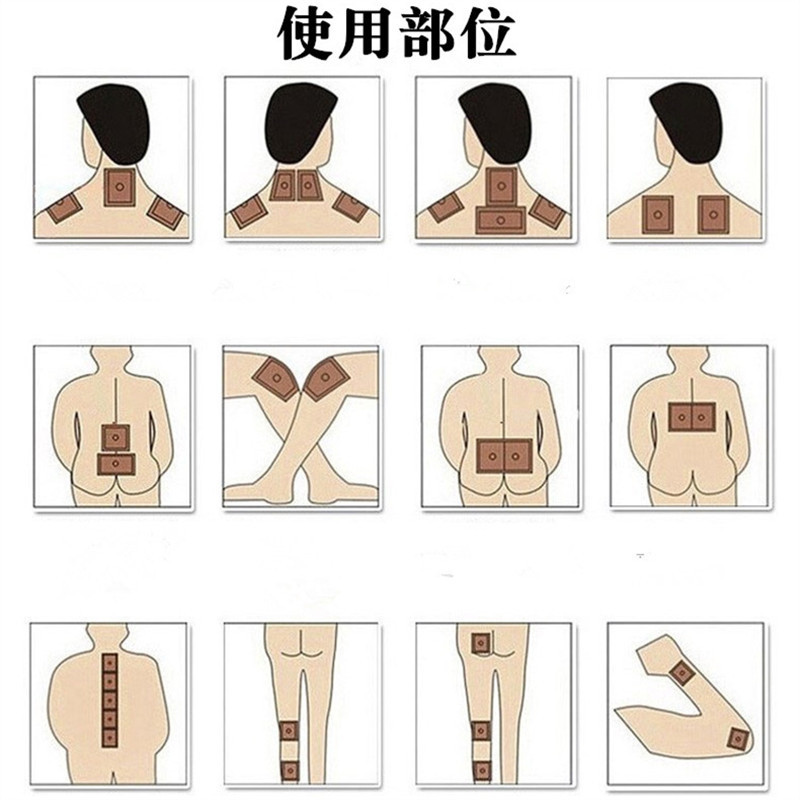 使用部位