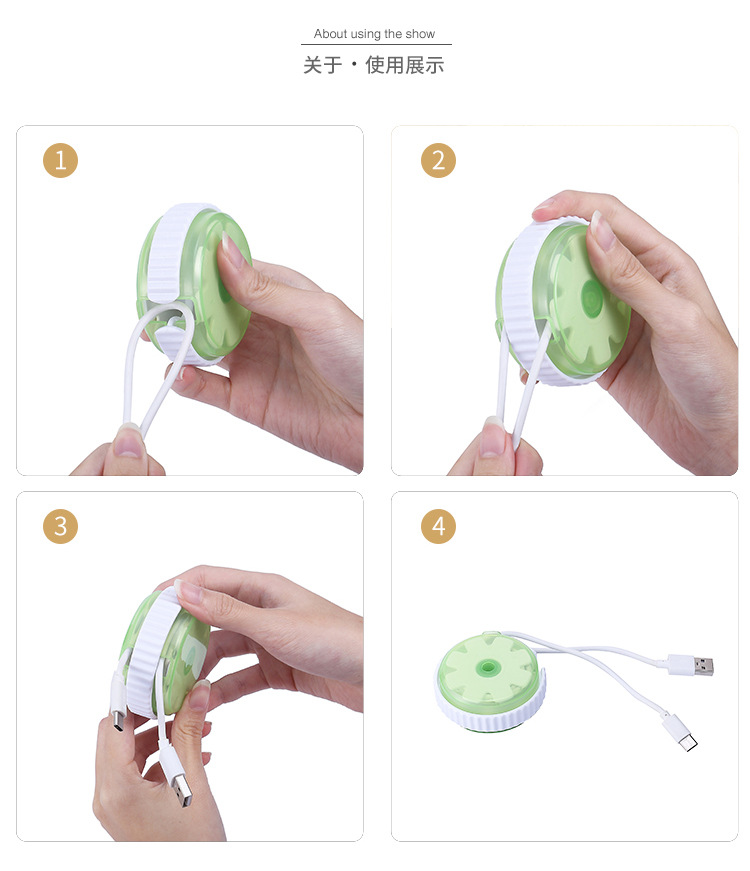 About using the show
关于・使用展示

1

2

3

4