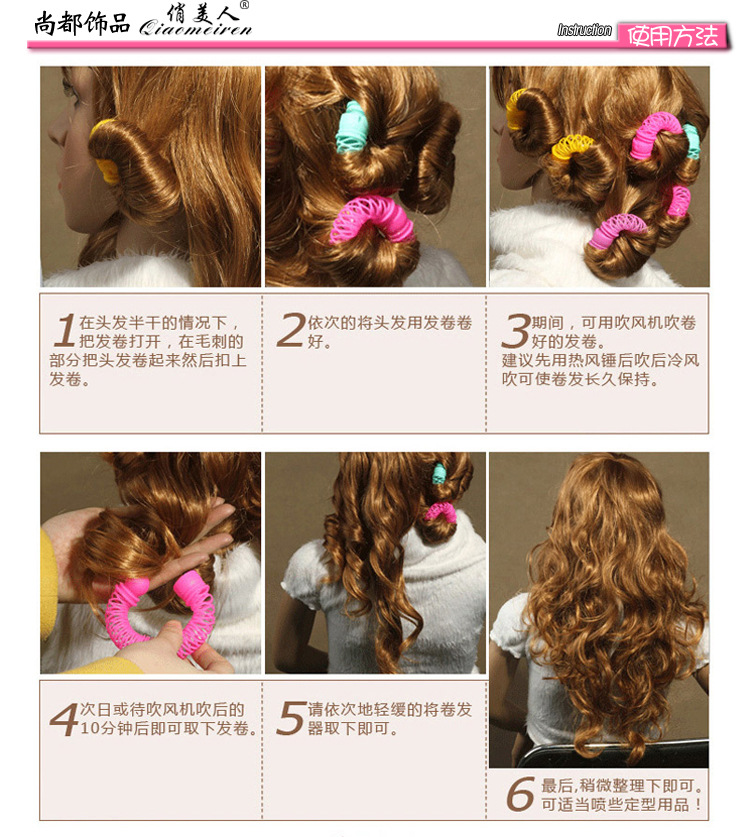 尚都饰品 俏美人® Qiaomeiren

Instruction 使用方法

1 在头发半干的情况下，把发卷打开，在毛刺的部分把头发卷起来然后扣上发卷。

2 依次的将头发用发卷卷好。

3 期间，可用吹风机吹卷好的发卷。
建议先用热风锤后吹后冷风吹可使卷发长久保持。

4 次日或待吹风机吹后的10分钟后即可取下发卷。

5 请依次地轻缓的将卷发器取下即可。

6 最后，稍微整理下即可。可适当喷些定型用品！