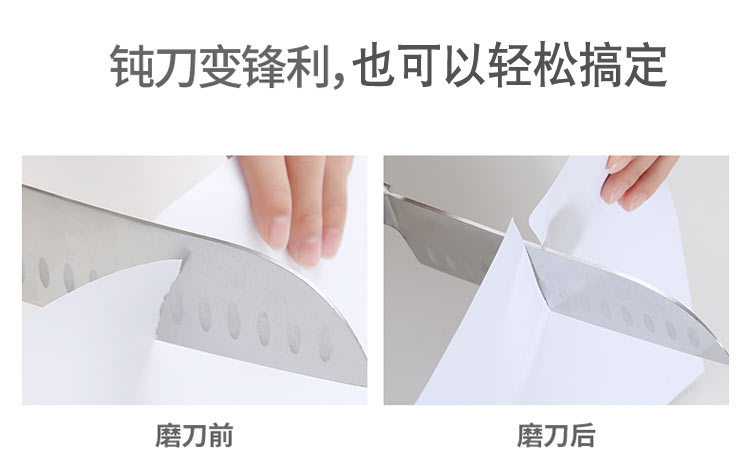 钝刀变锋利,也可以轻松搞定

磨刀前

磨刀后