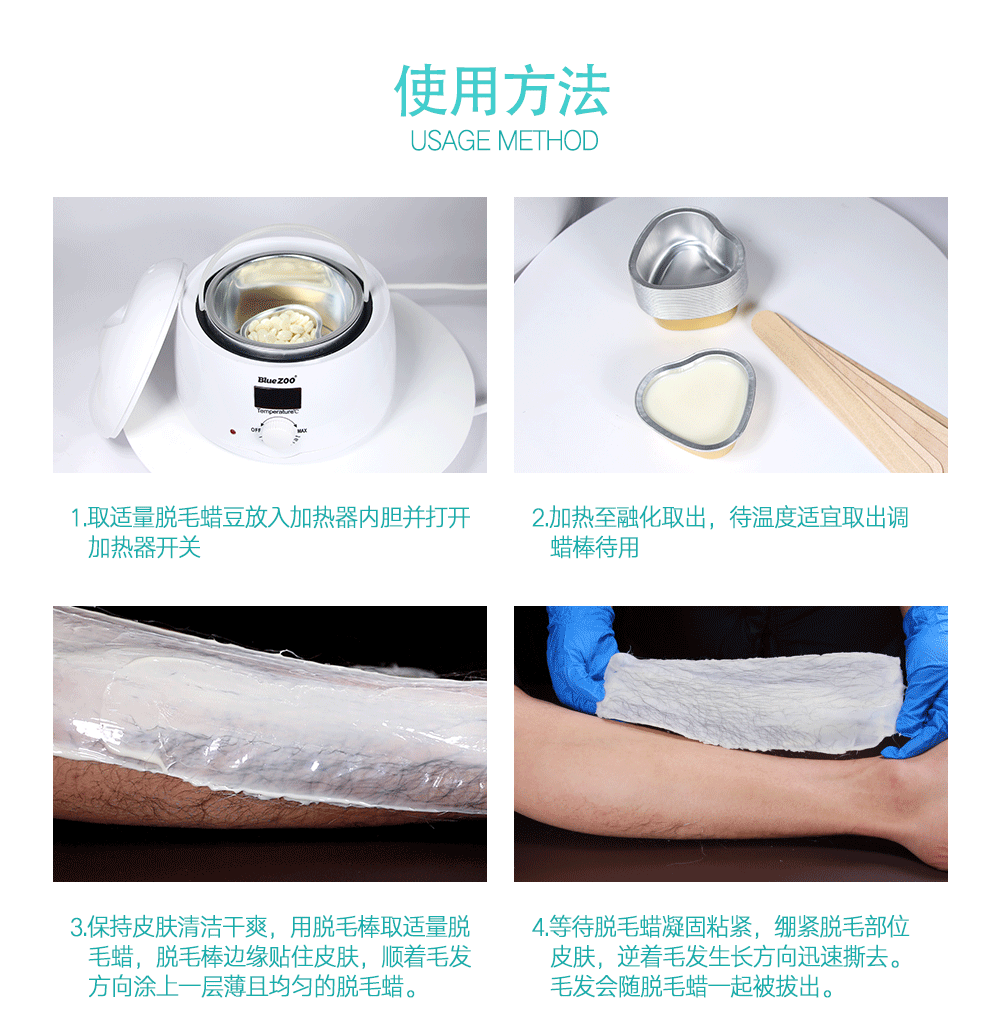 使用方法
USAGE METHOD

BlueZOO
Temperature℃
OFF
MAX

1.取适量脱毛蜡豆放入加热器内胆并打开加热器开关

2.加热至融化取出，待温度适宜取出调蜡棒待用

3.保持皮肤清洁干爽，用脱毛棒取适量脱毛蜡，脱毛棒边缘贴住皮肤，顺着毛发方向涂上一层薄且均匀的脱毛蜡。

4.等待脱毛蜡凝固粘紧，绷紧脱毛部位皮肤，逆着毛发生长方向迅速撕去。毛发会随脱毛蜡一起被拔出。