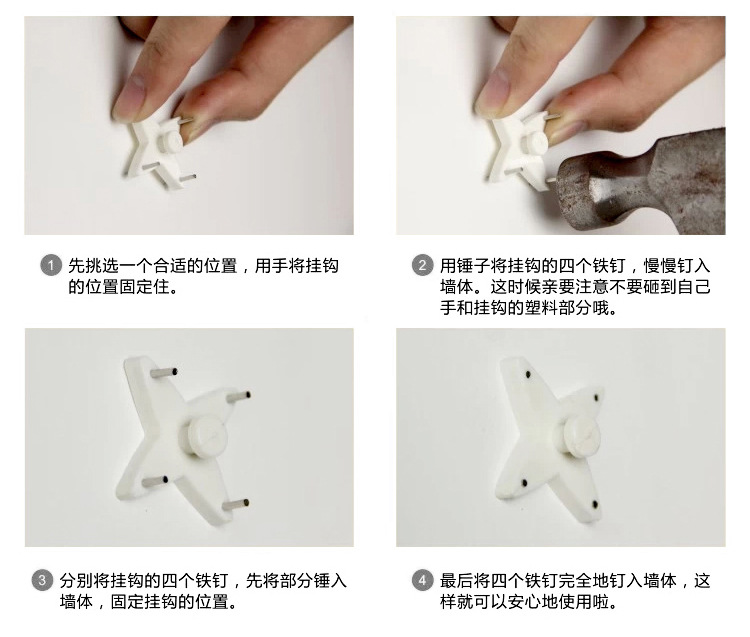 1 先挑选一个合适的位置，用手将挂钩的位置固定住。

2 用锤子将挂钩的四个铁钉，慢慢钉入墙体。这时候亲要注意不要砸到自己手和挂钩的塑料部分哦。

3 分别将挂钩的四个铁钉，先将部分锤入墙体，固定挂钩的位置。

4 最后将四个铁钉完全地钉入墙体，这样就可以安心地使用啦。