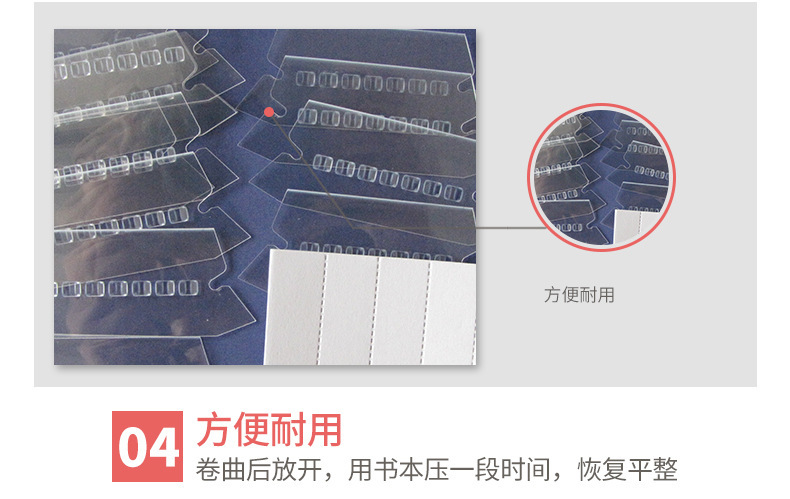 方便耐用

04 方便耐用

卷曲后放开，用书本压一段时间，恢复平整