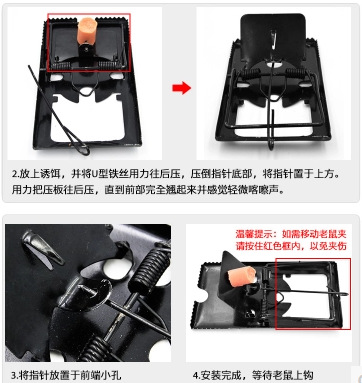 2.放上诱饵，并将U型铁丝用力往后压，压倒指针底部，将指针置于上方。用力把压板往后压，直到前部完全翘起来并感觉轻微喀嚓声。

温馨提示：如需移动老鼠夹请按住红色框内，以免夹伤

3.将指针放置于前端小孔

4.安装完成，等待老鼠上钩