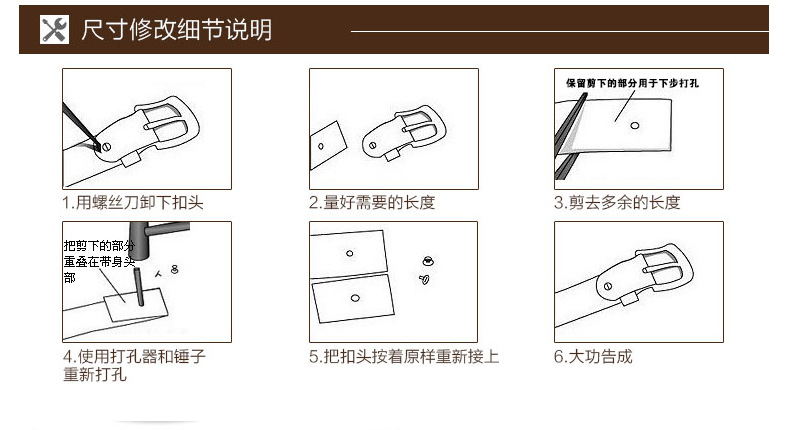 尺寸修改细节说明

1.用螺丝刀卸下扣头

2.量好需要的长度

保留剪下的部分用于下步打孔

3.剪去多余的长度

把剪下的部分重叠在带身头部

4.使用打孔器和锤子重新打孔

5.把扣头按着原样重新接上

6.大功告成