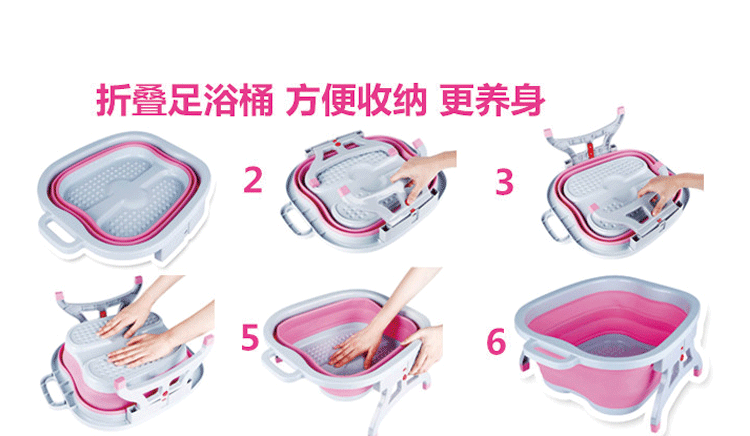 折叠足浴桶 方便收纳 更养身

2

3

5

6