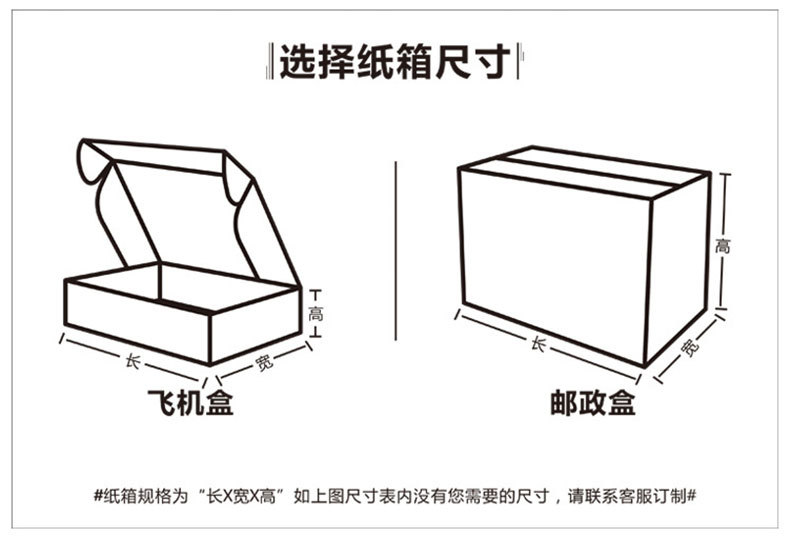 选择纸箱尺寸

高
长
宽
飞机盒

高
长
宽
邮政盒

#纸箱规格为“长X宽X高”如上图尺寸表内没有您需要的尺寸，请联系客服订制#