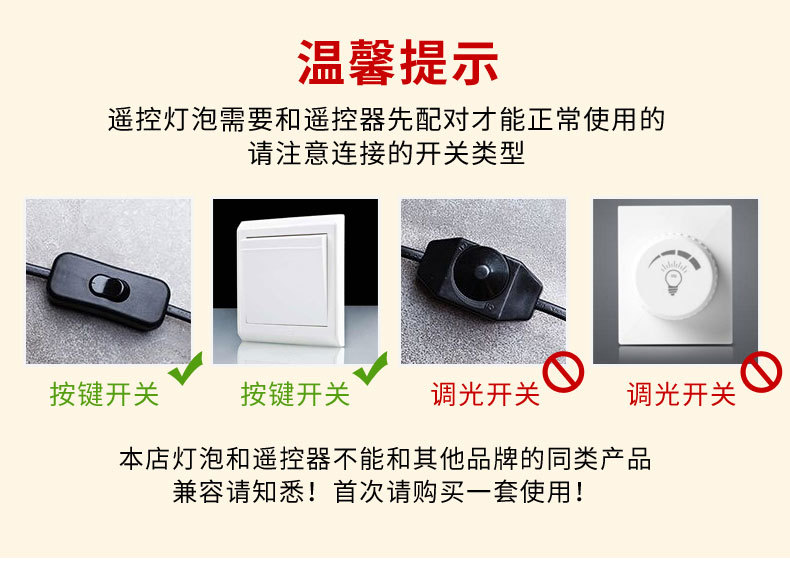 温馨提示

遥控灯泡需要和遥控器先配对才能正常使用的
请注意连接的开关类型

按键开关

按键开关

调光开关

调光开关

本店灯泡和遥控器不能和其他品牌的同类产品
兼容请知悉！首次请购买一套使用！