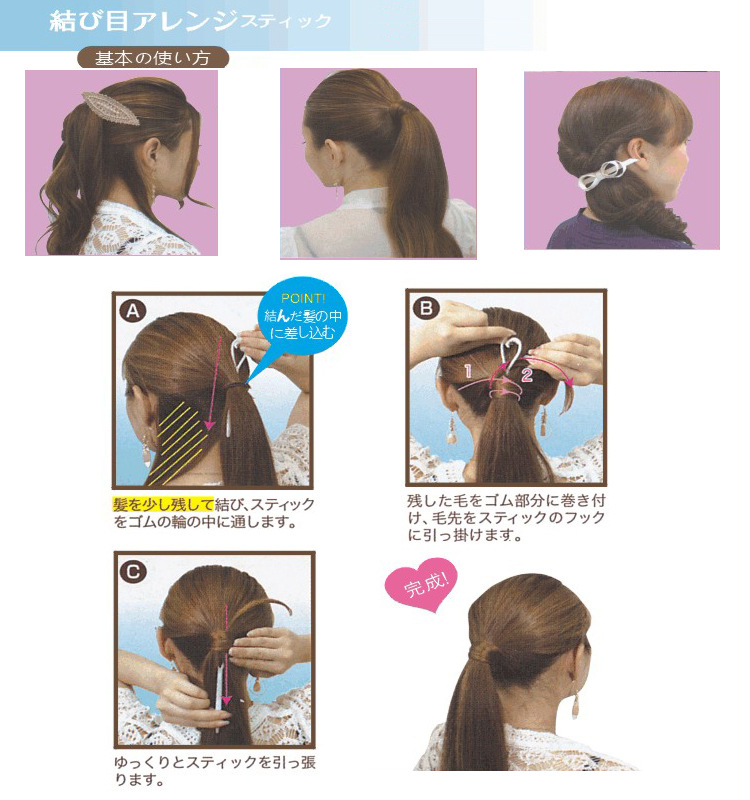 結び目アレンジスティック

基本の使い方

A

POINT!
結んだ髪の中に差し込む

髪を少し残して結び、スティックをゴムの輪の中に通します。

B

1

2

残した毛をゴム部分に巻き付け、毛先をスティックのフックに引っ掛けます。

C

ゆっくりとスティックを引っ張ります。

完成!