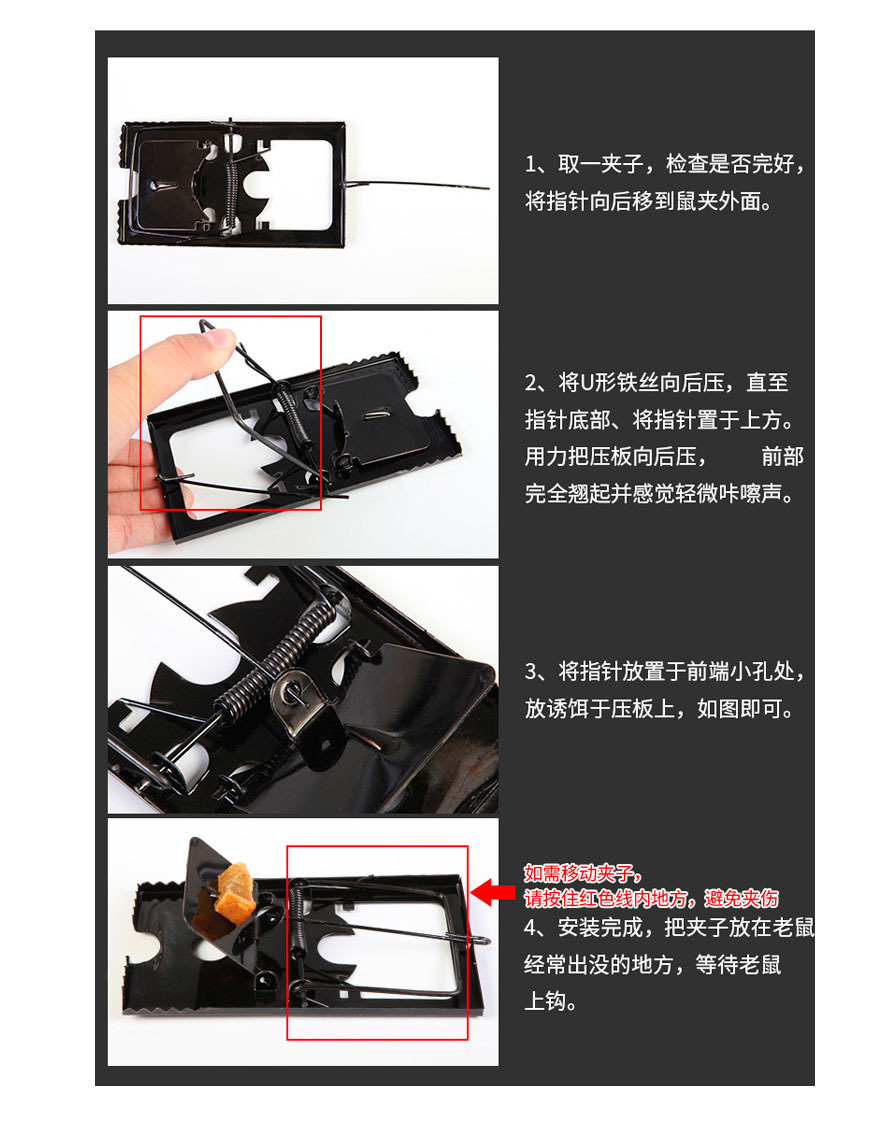 1、取一夹子，检查是否完好，将指针向后移到鼠夹外面。

2、将U形铁丝向后压，直至指针底部、将指针置于上方。用力把压板向后压， 前部完全翘起并感觉轻微咔嚓声。

3、将指针放置于前端小孔处，放诱饵于压板上，如图即可。

如需移动夹子，
请按住红色线内地方，避免夹伤

4、安装完成，把夹子放在老鼠经常出没的地方，等待老鼠上钩。