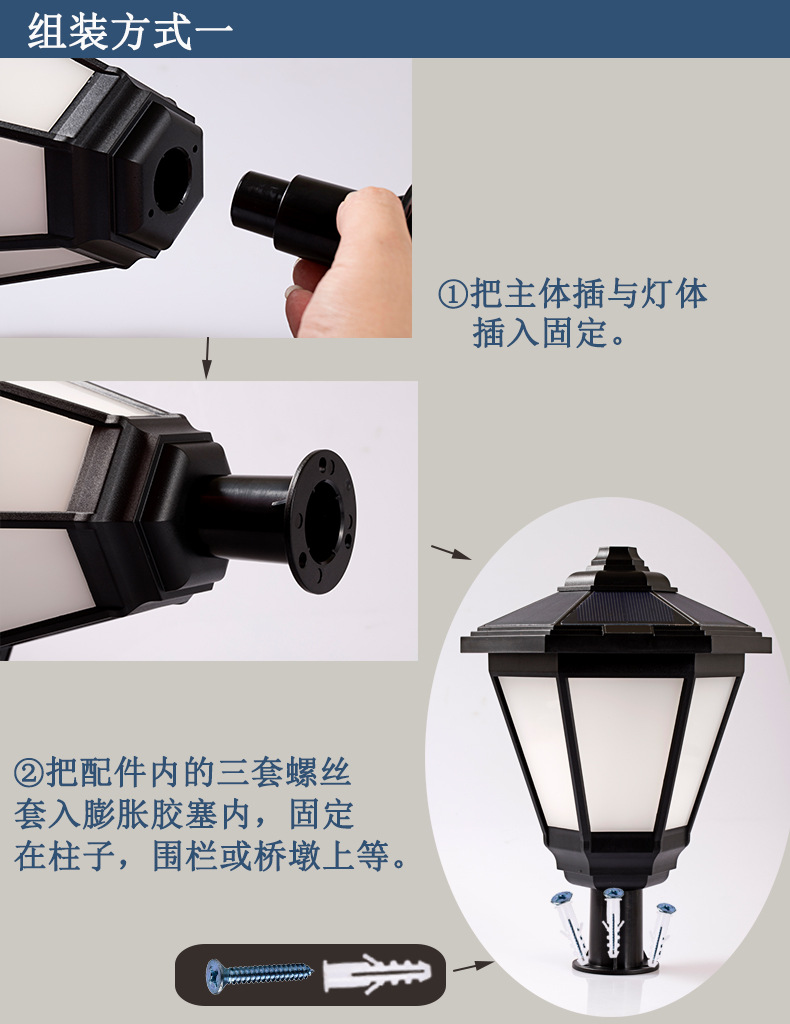 组装方式一

①把主体插与灯体插入固定。

②把配件内的三套螺丝套入膨胀胶塞内，固定在柱子，围栏或桥墩上等。