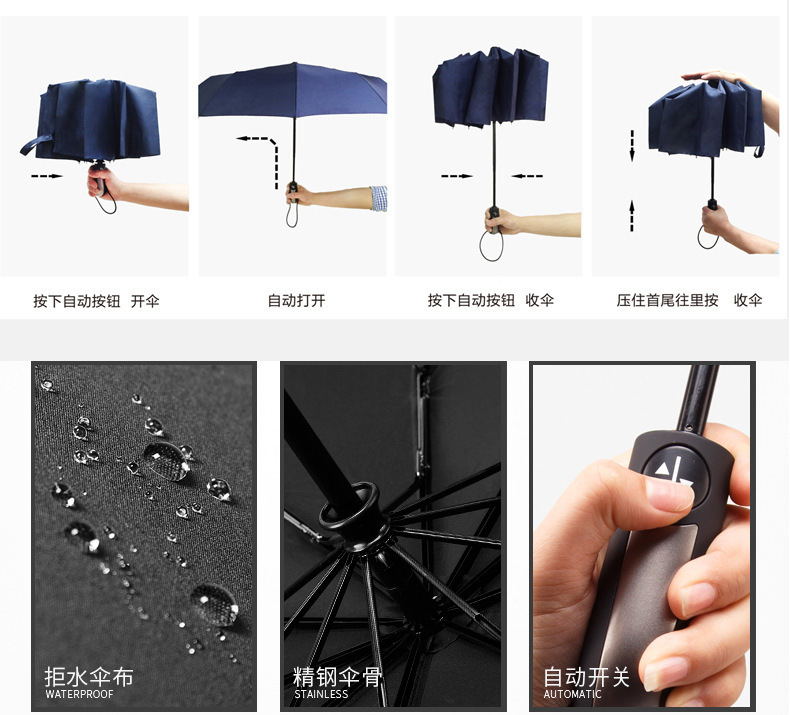 按下自动按钮 开伞

自动打开

按下自动按钮 收伞

压住首尾往里按 收伞

拒水伞布
WATERPROOF

精钢伞骨
STAINLESS

自动开关
AUTOMATIC