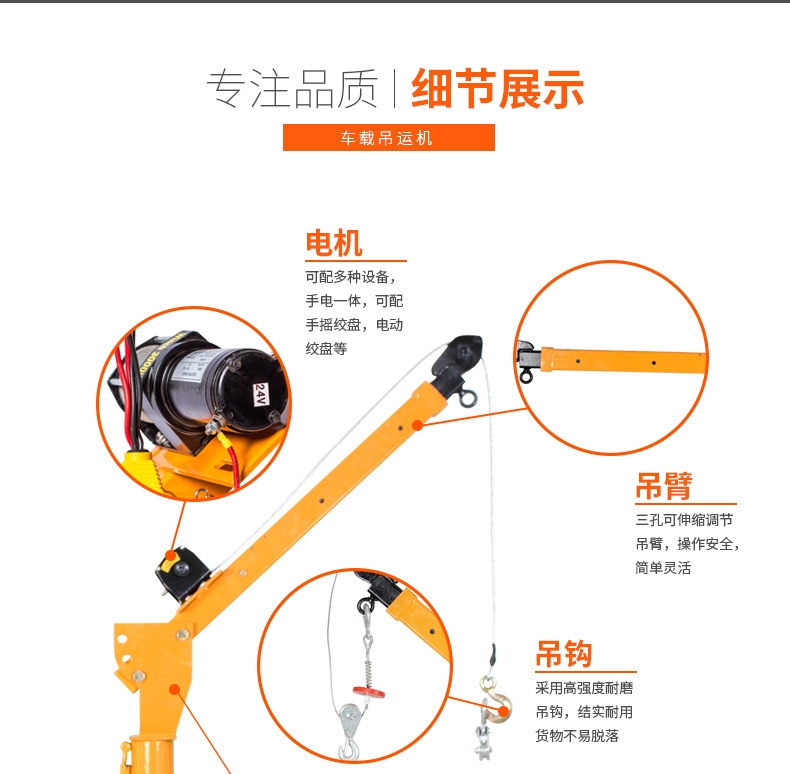 专注品质 | 细节展示

车载吊运机

电机

可配多种设备，手电一体，可配手摇绞盘，电动绞盘等

24V

吊臂

三孔可伸缩调节吊臂，操作安全，简单灵活

吊钩

采用高强度耐磨吊钩，结实耐用货物不易脱落