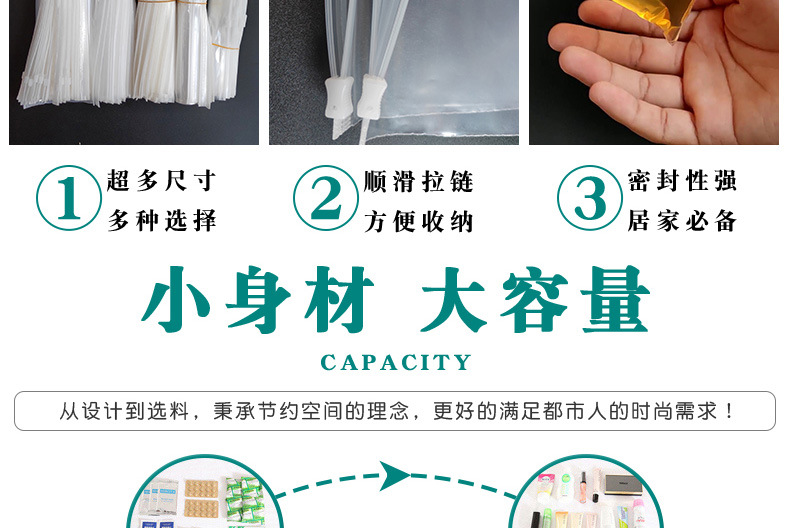 1 超多尺寸
多种选择

2 顺滑拉链
方便收纳

3 密封性强
居家必备

小身材 大容量

CAPACITY

从设计到选料，秉承节约空间的理念，更好的满足都市人的时尚需求！