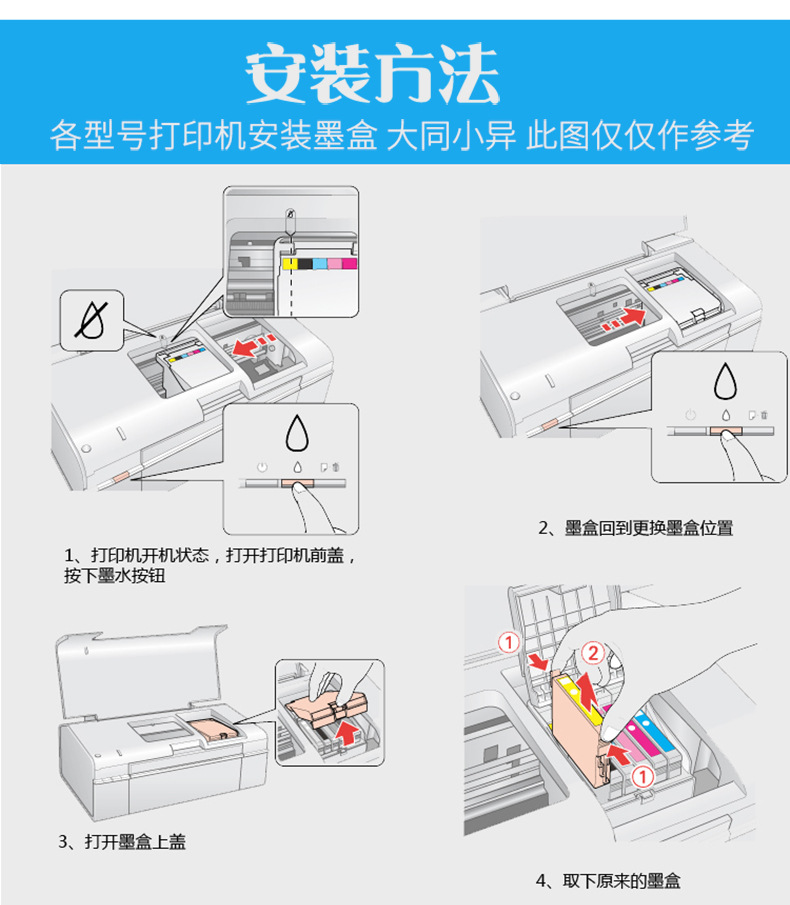 安装方法
各型号打印机安装墨盒 大同小异 此图仅仅作参考

1、打印机开机状态，打开打印机前盖，按下墨水按钮

2、墨盒回到更换墨盒位置

3、打开墨盒上盖

①
②
①

4、取下原来的墨盒