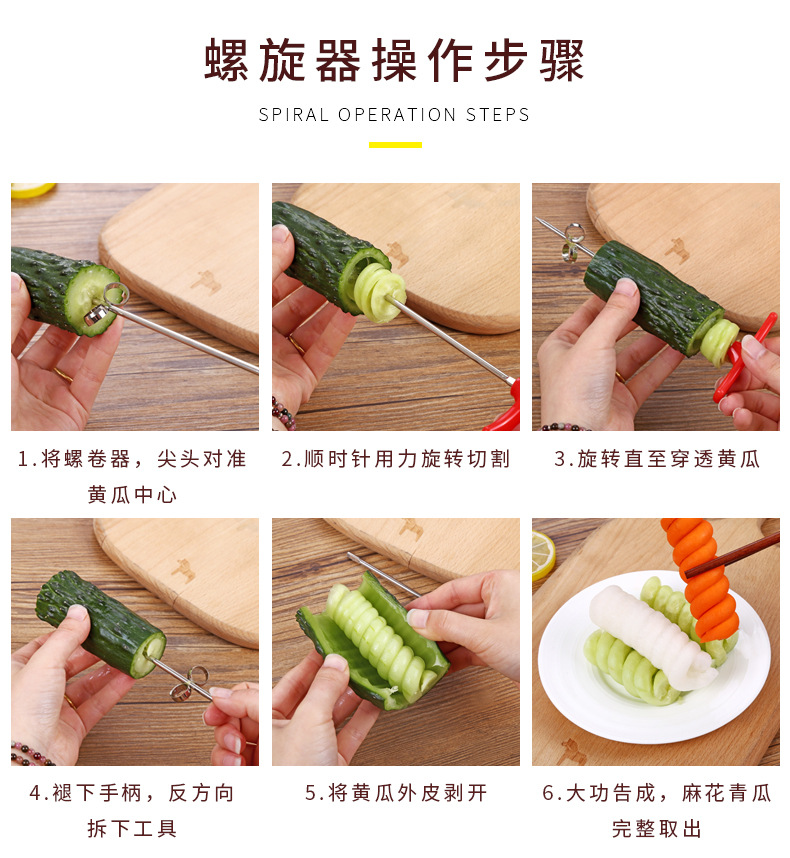 螺旋器操作步骤

SPIRAL OPERATION STEPS

1.将螺卷器，尖头对准黄瓜中心

2.顺时针用力旋转切割

3.旋转直至穿透黄瓜

4.褪下手柄，反方向拆下工具

5.将黄瓜外皮剥开

6.大功告成，麻花青瓜完整取出