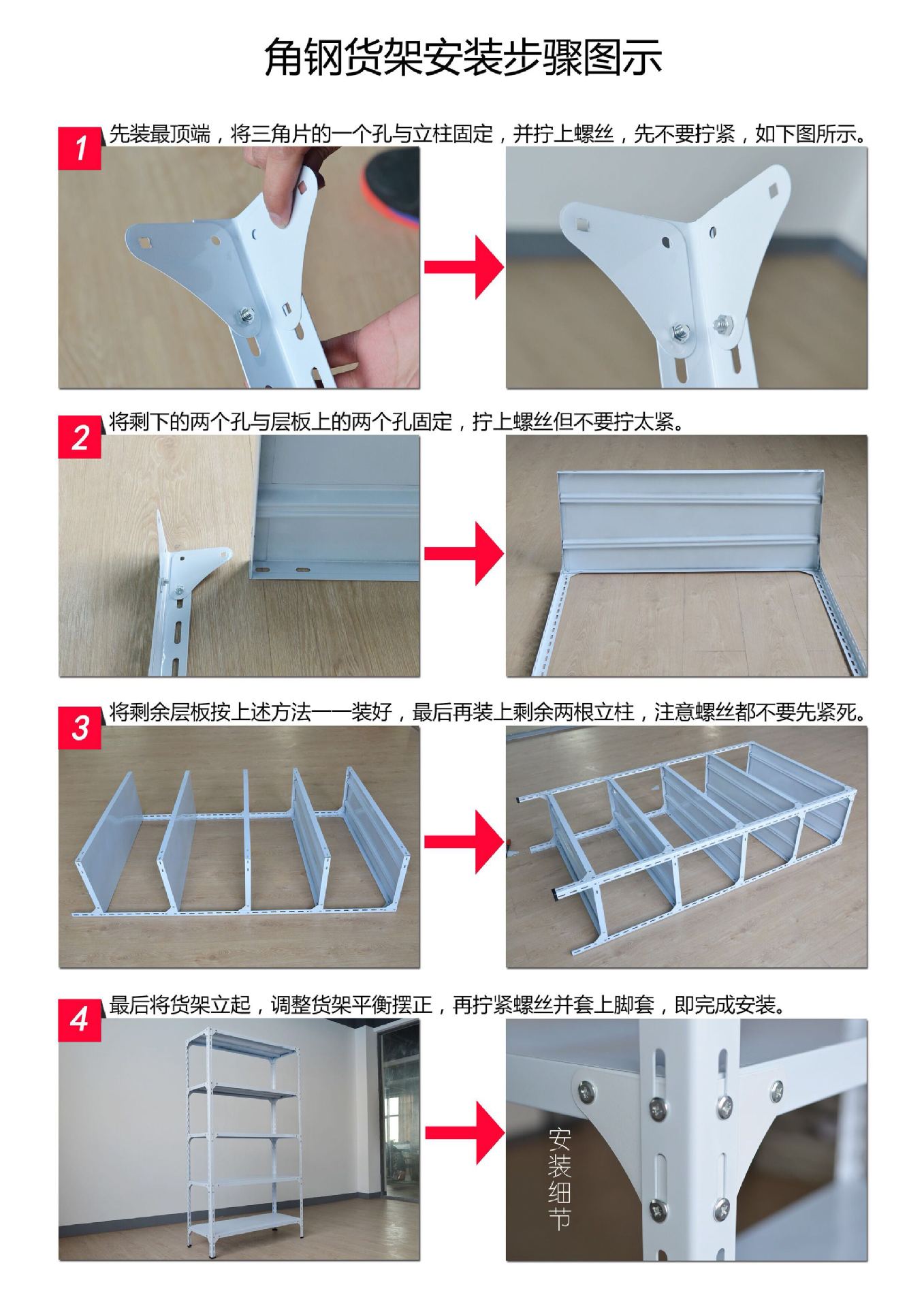 角钢货架安装步骤图示

1 先装最顶端，将三角片的一个孔与立柱固定，并拧上螺丝，先不要拧紧，如下图所示。

2 将剩下的两个孔与层板上的两个孔固定，拧上螺丝但不要拧太紧。

3 将剩余层板按上述方法一一装好，最后再装上剩余两根立柱，注意螺丝都不要先紧死。

4 最后将货架立起，调整货架平衡摆正，再拧紧螺丝并套上脚套，即完成安装。

安装细节