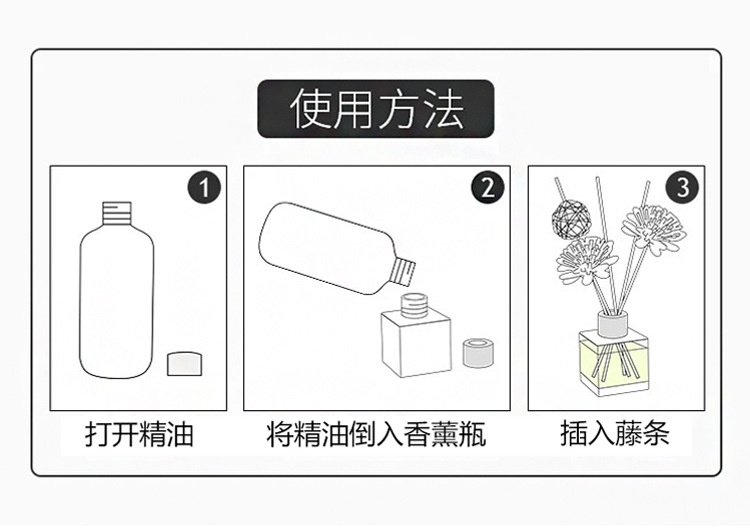 使用方法

1

打开精油

2

将精油倒入香薰瓶

3

插入藤条