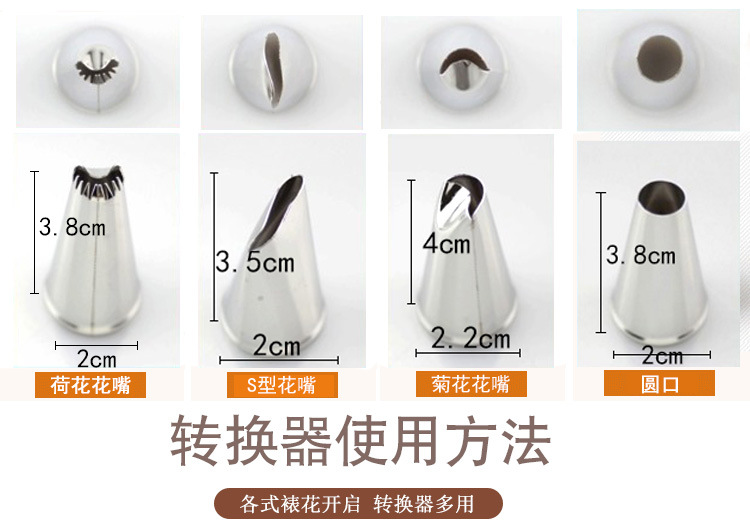 3.8cm

2cm

荷花花嘴

3.5cm

2cm

S型花嘴

4cm

2.2cm

菊花花嘴

3.8cm

2cm

圆口

转换器使用方法

各式裱花开启 转换器多用