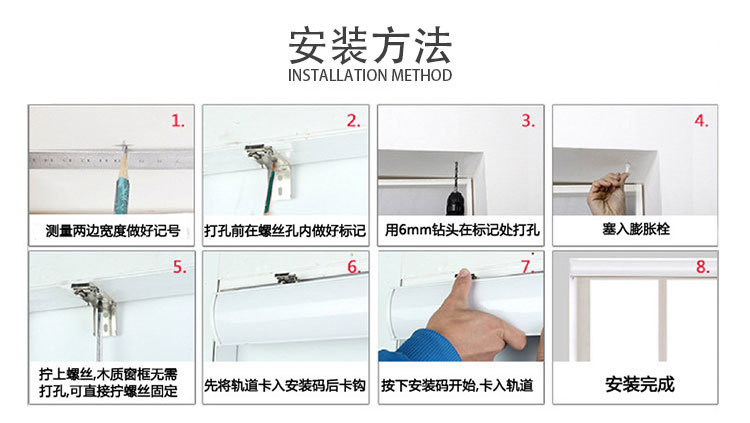 安装方法
INSTALLATION METHOD

1.
测量两边宽度做好记号

2.
打孔前在螺丝孔内做好标记

3.
用6mm钻头在标记处打孔

4.
塞入膨胀栓

5.
拧上螺丝,木质窗框无需打孔,可直接拧螺丝固定

6.
先将轨道卡入安装码后卡钩

7.
按下安装码开始,卡入轨道

8.
安装完成