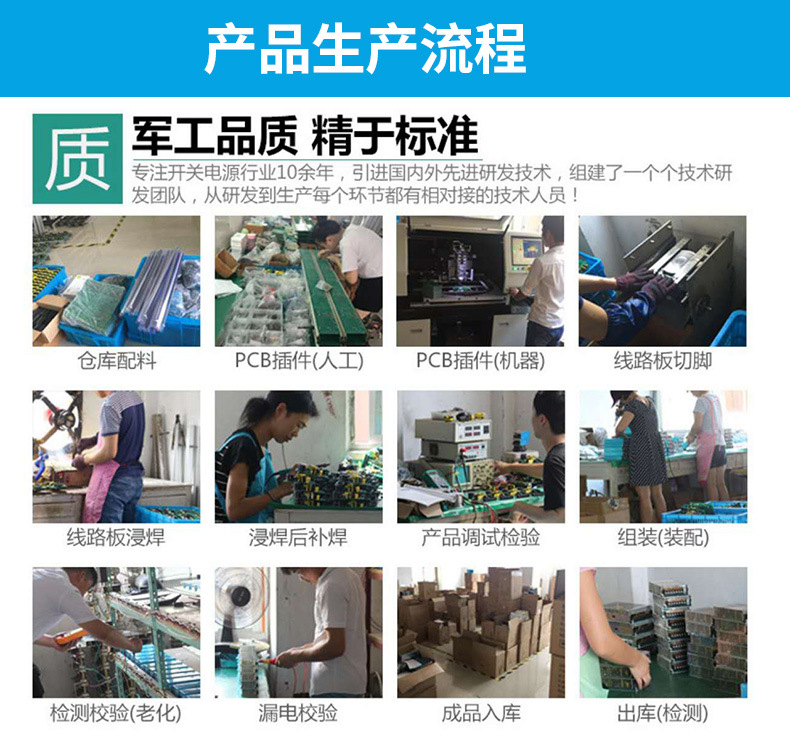 产品生产流程

质

军工品质 精于标准

专注开关电源行业10余年，引进国内外先进研发技术，组建了一个个技术研发团队，从研发到生产每个环节都有相对接的技术人员！

仓库配料

PCB插件(人工)

PCB插件(机器)

线路板切脚

线路板浸焊

浸焊后补焊

产品调试检验

组装(装配)

检测校验(老化)

漏电校验

成品入库

出库(检测)