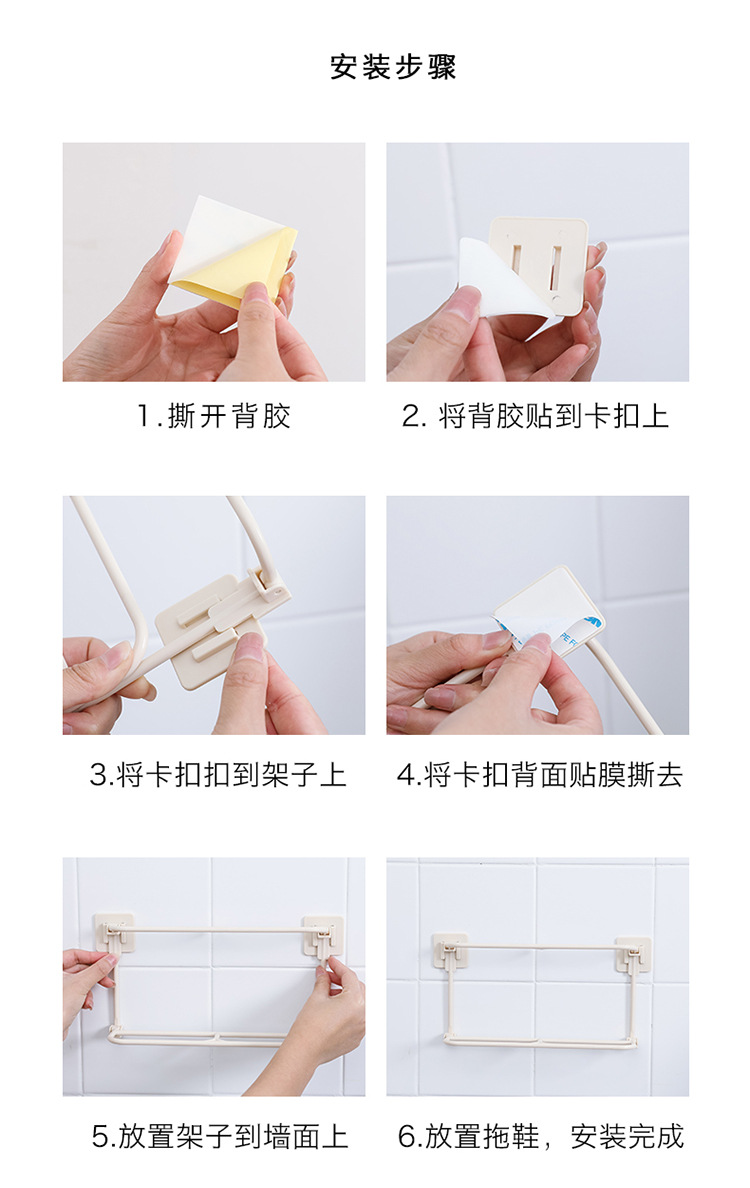 安装步骤

1.撕开背胶

2. 将背胶贴到卡扣上

3.将卡扣扣到架子上

4.将卡扣背面贴膜撕去

5.放置架子到墙面上

6.放置拖鞋，安装完成