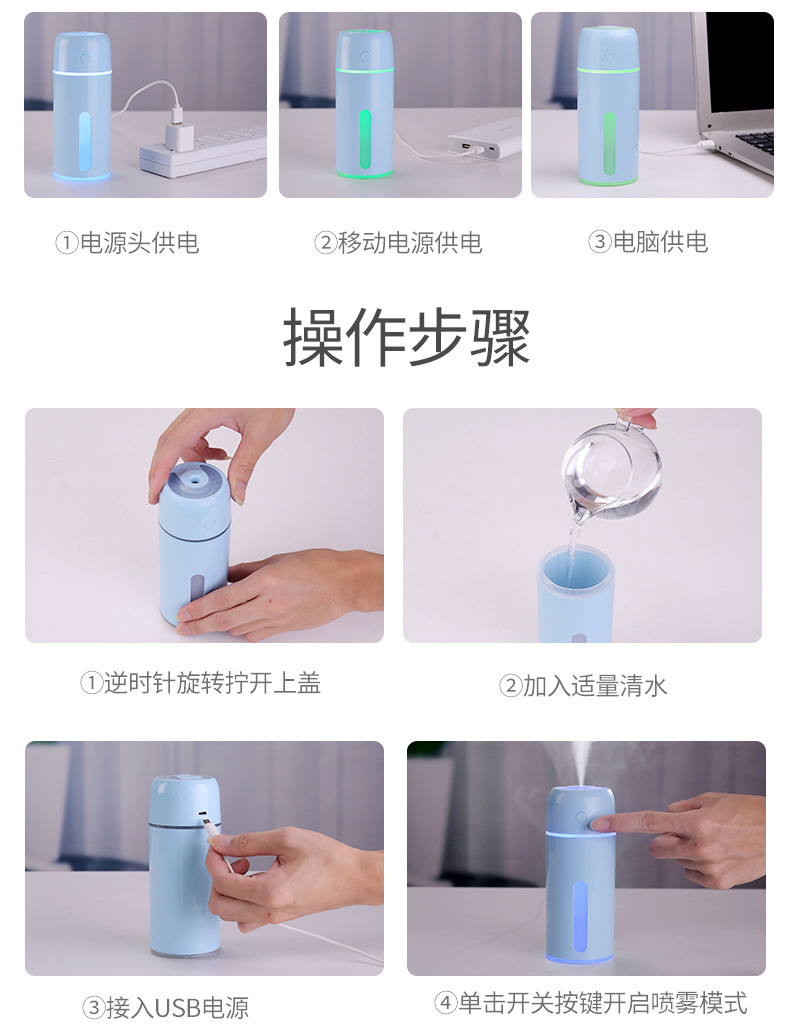 ①电源头供电

②移动电源供电

③电脑供电

操作步骤

①逆时针旋转拧开上盖

②加入适量清水

③接入USB电源

④单击开关按键开启喷雾模式