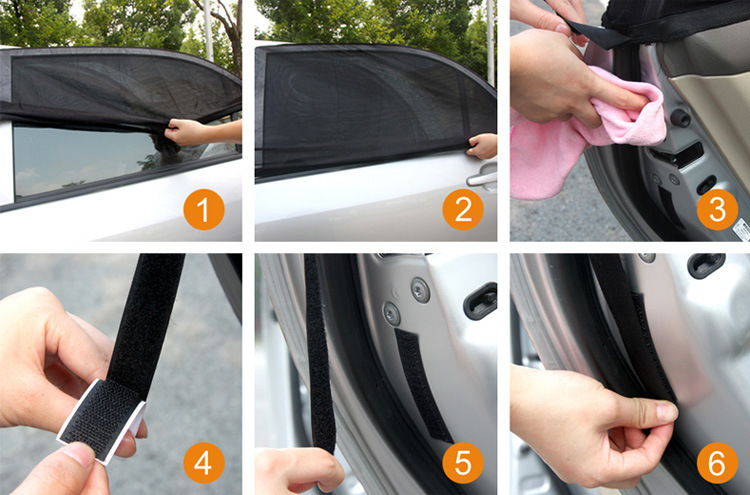 1
2
3
4
5
6