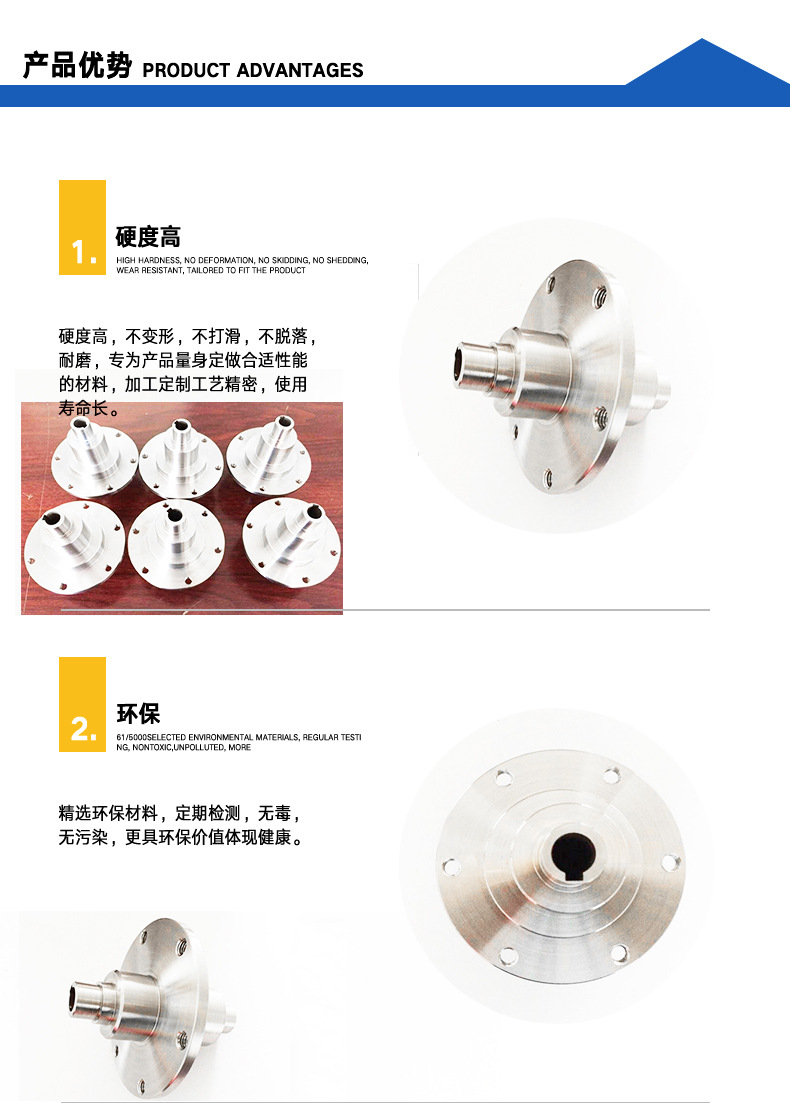 产品优势 PRODUCT ADVANTAGES

1. 硬度高

HIGH HARDNESS, NO DEFORMATION, NO SKIDDING, NO SHEDDING, WEAR RESISTANT, TAILORED TO FIT THE PRODUCT

硬度高，不变形，不打滑，不脱落，耐磨，专为产品量身定做合适性能的材料，加工定制工艺精密，使用寿命长。

2. 环保

61/5000SELECTED ENVIRONMENTAL MATERIALS, REGULAR TESTING, NONTOXIC,UNPOLLUTED, MORE

精选环保材料，定期检测，无毒，无污染，更具环保价值体现健康。